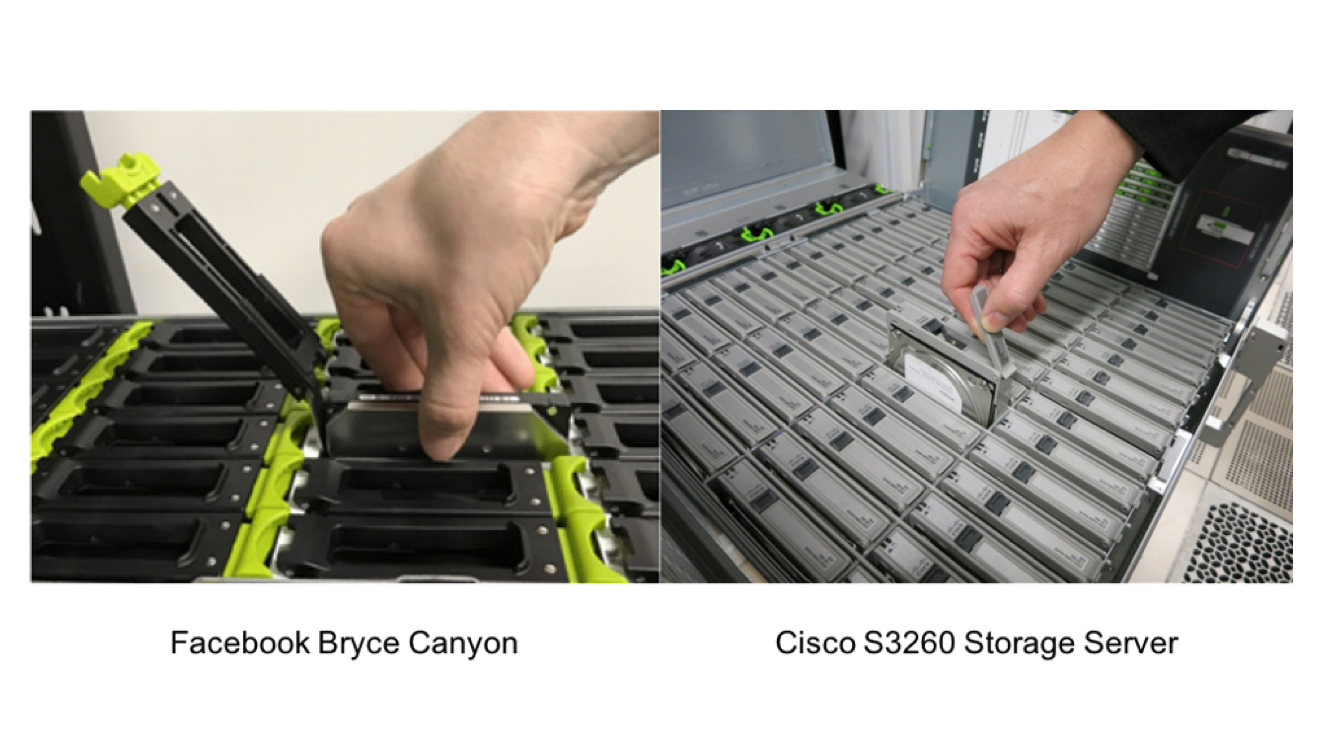 Facebook Bryce Canyon

Cisco S3260 Storage Server