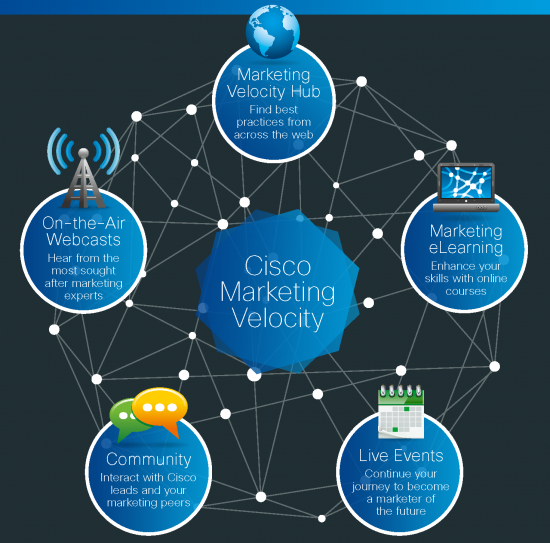 Marketing Velocity Hub
Find best practices from across the web

On-the-Air Webcasts
Hear from the most sought after marketing experts

Cisco Marketing Velocity

Marketing eLearning
Enhance your skills with online courses

Community
Interact with Cisco leads and your marketing peers

Live Events
Continue your journey to become a marketer of the future