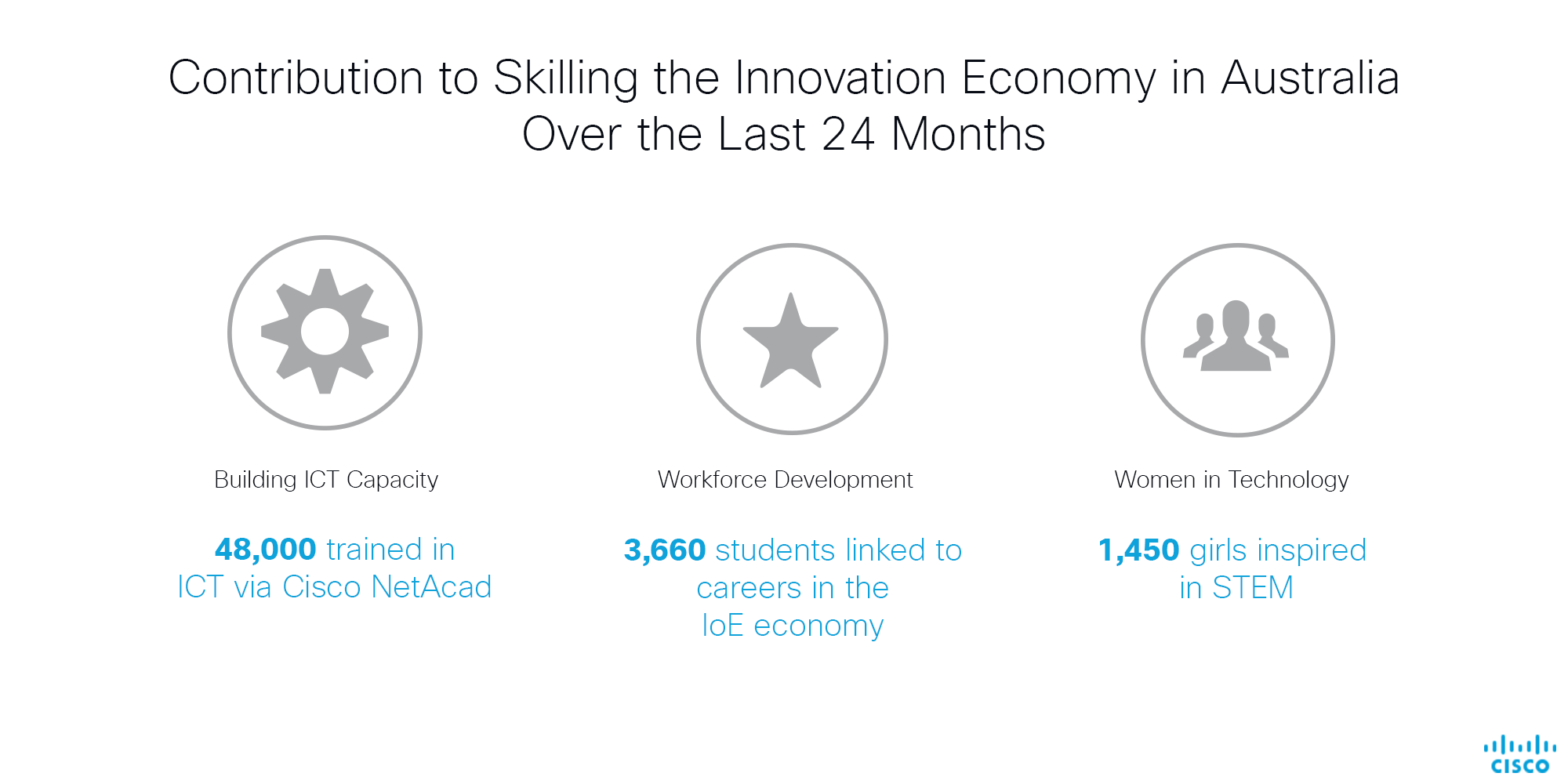 Contribution to Skilling the Innovation Economy in Australia Over the Last 24 Months

Building ICT Capacity

48,000 trained in ICT via Cisco NetAcad

Workforce Development

3,660 students linked to careers in the IoE economy

Women in Technology

1,450 girls inspired in STEM

CISCO