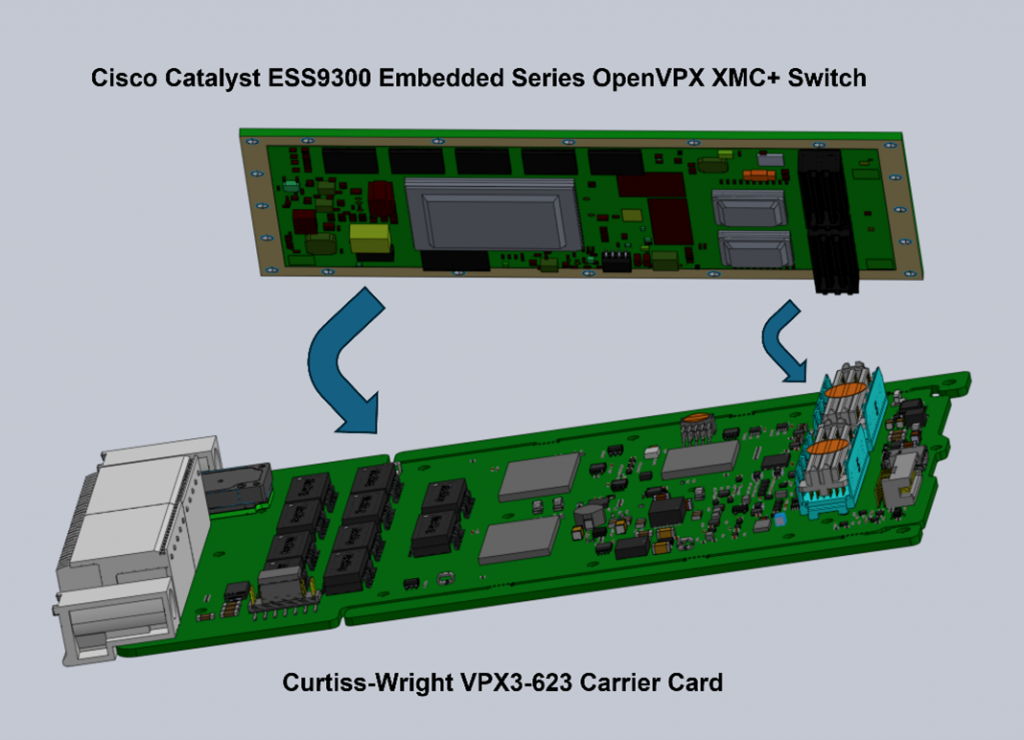 Cisco Catalyst ESS9300 Embedded Series OpenVPX XMC+ Switch

Curtiss-Wright VPX3-623 Carrier Card