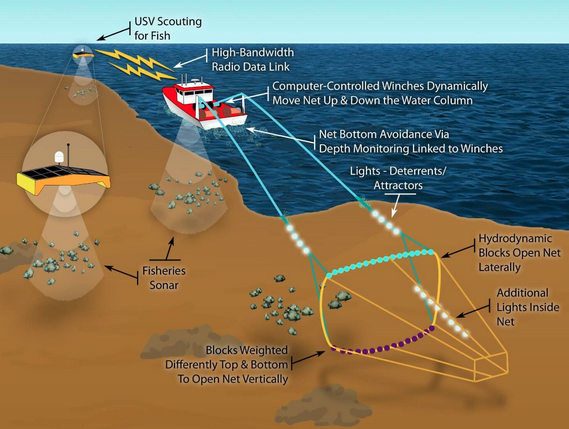 USV Scouting for Fish

High-Bandwidth Radio Data Link

Computer-Controlled Winches Dynamically Move Net Up & Down the Water Column

Net Bottom Avoidance Via Depth Monitoring Linked to Winches

Lights - Deterrents/ Attractors

Hydrodynamic Blocks Open Net Laterally

Additional Lights Inside Net

Fisheries Sonar

Blocks Weighted Differently Top & Bottom To Open Net Vertically